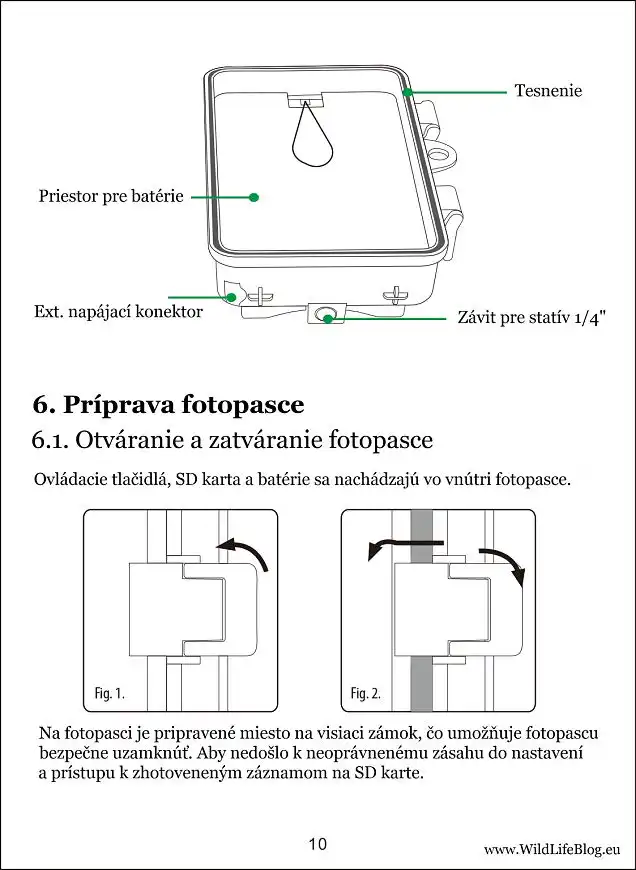 Tesnenie

Priestor pre batérie

Ext. napájací konektor

Závit pre statív 1/4"

6. Príprava fotopasce

6.1. Otváranie a zatváranie fotopasce

Ovládacie tlačidlá, SD karta a batérie sa nachádzajú vo vnútri fotopasce.

Fig. 1.

Fig. 2.

Na fotopasci je pripravené miesto na visiaci zámok, čo umožňuje fotopascu bezpečne uzamknúť. Aby nedošlo k neoprávnenému zásahu do nastavení a prístupu k zhotoveneným záznamom na SD karte.

10

www.WildLifeBlog.eu