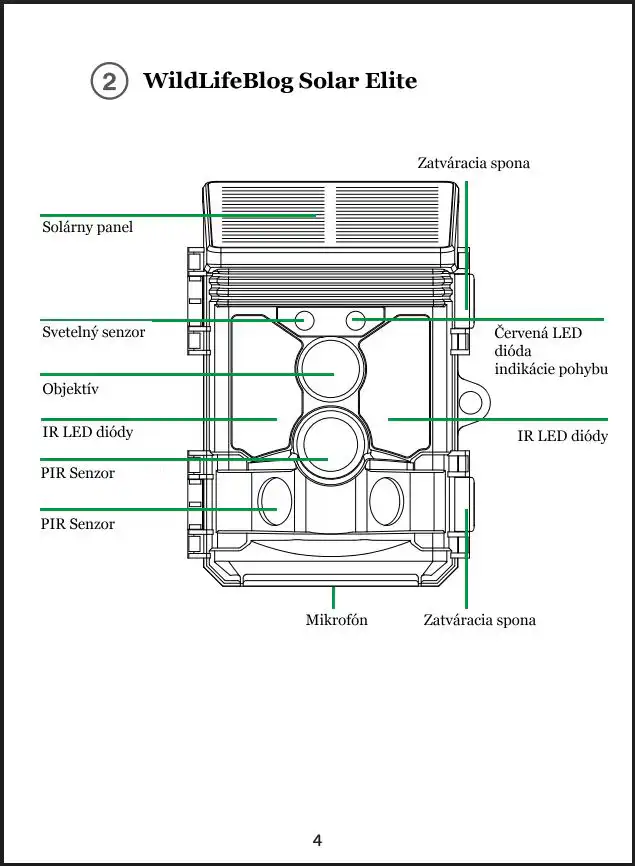 2 WildLifeBlog Solar Elite

Zatváracia spona

Solárny panel

Svetelný senzor

Červená LED dióda indikácie pohybu

Objektív

IR LED diódy

IR LED diódy

PIR Senzor

PIR Senzor

Mikrofón

Zatváracia spona

4